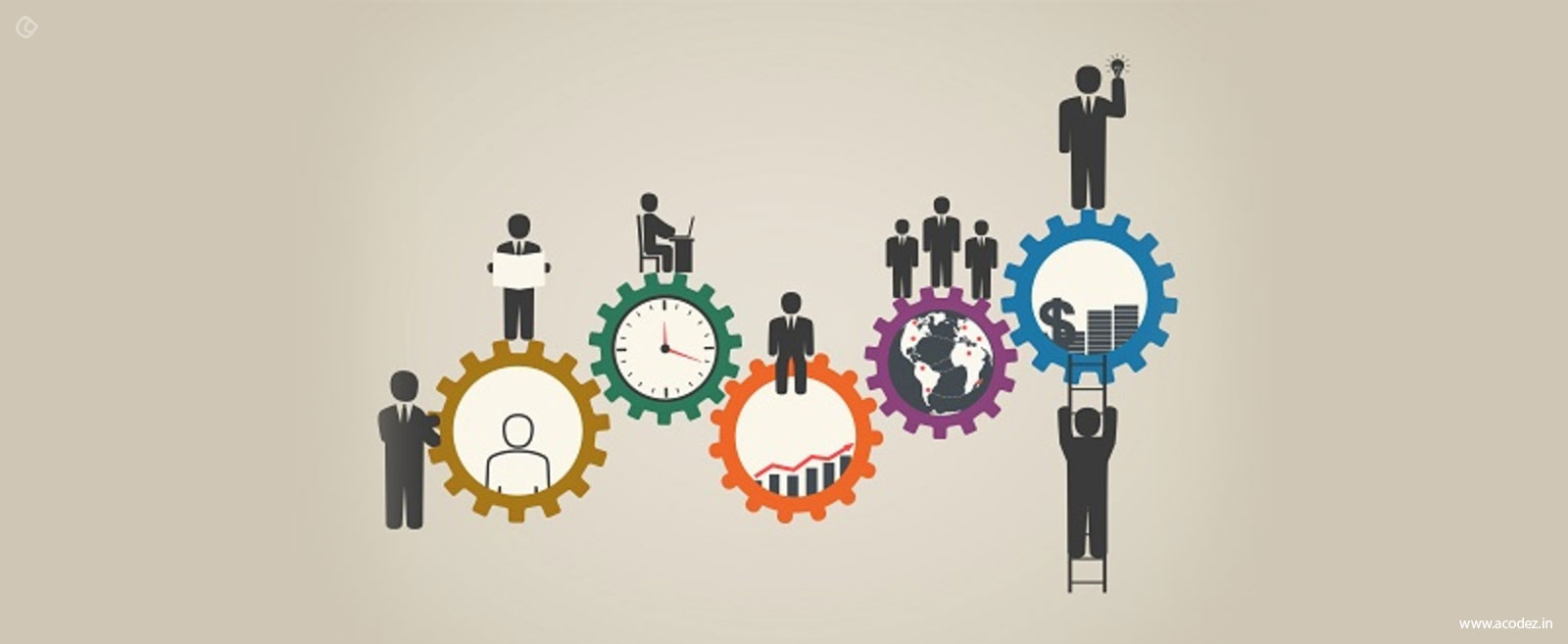 $

www.acodez.in